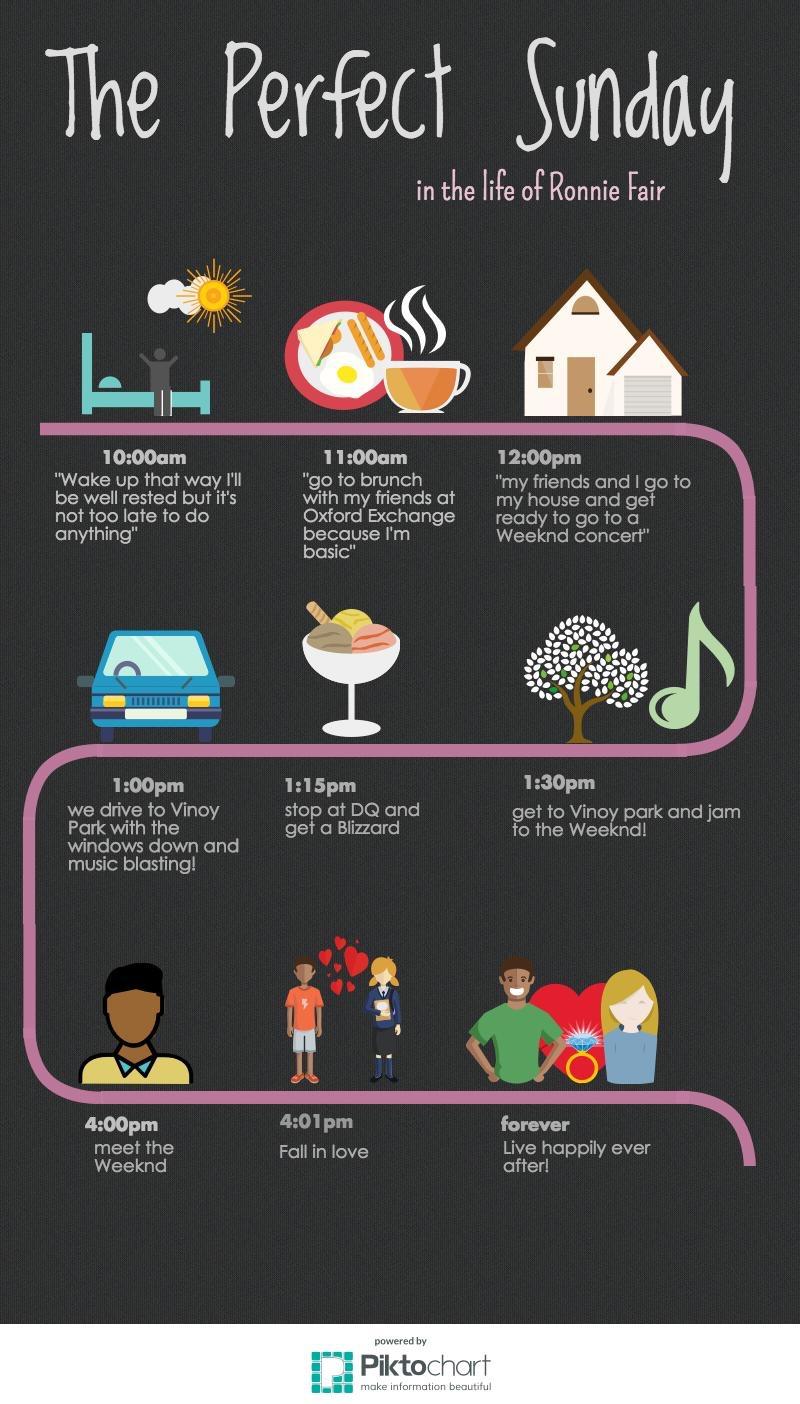 The Perfect Sunday

in the life of Ronnie Fair

10:00am
"Wake up that way I'll be well rested but it's not too late to do anything"

11:00am
"go to brunch with my friends at Oxford Exchange because I'm basic"

12:00pm
"my friends and I go to my house and get ready to go to a Weeknd concert"

1:00pm
we drive to Vinoy Park with the windows down and music blasting!

1:15pm
stop at DQ and get a Blizzard

1:30pm
get to Vinoy park and jam to the Weeknd!

4:00pm
meet the Weeknd

4:01pm
Fall in love

forever
Live happily ever after!

powered by
Piktochart
make information beautiful